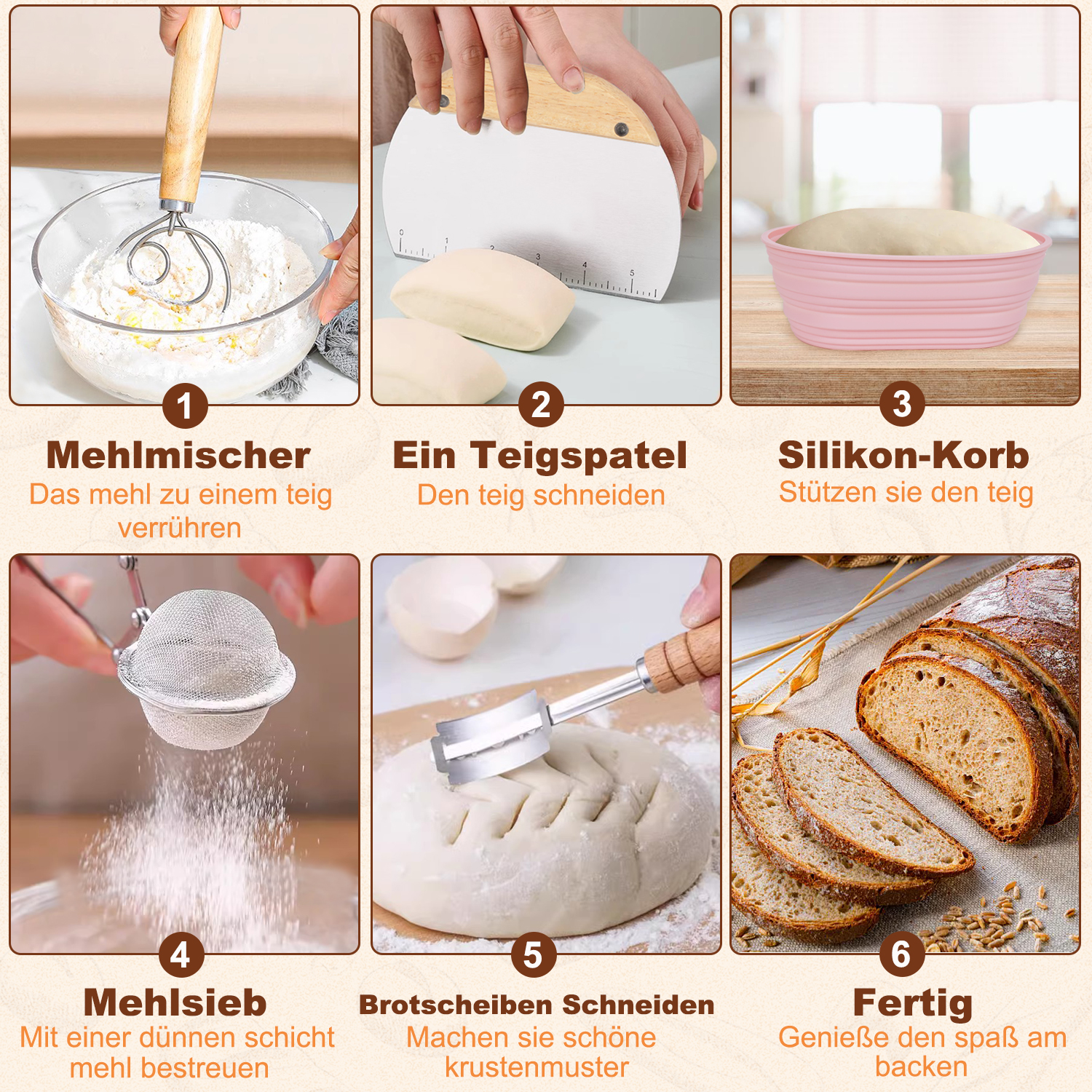 0 1 2 3 4 5

1
Mehlmischer
Das mehl zu einem teig verrühren

2
Ein Teigspatel
Den teig schneiden

3
Silikon-Korb
Stützen sie den teig

4
Mehlsieb
Mit einer dünnen schicht mehl bestreuen

5
Brotscheiben Schneiden
Machen sie schöne krustenmuster

6
Fertig
Genieße den spaß am backen