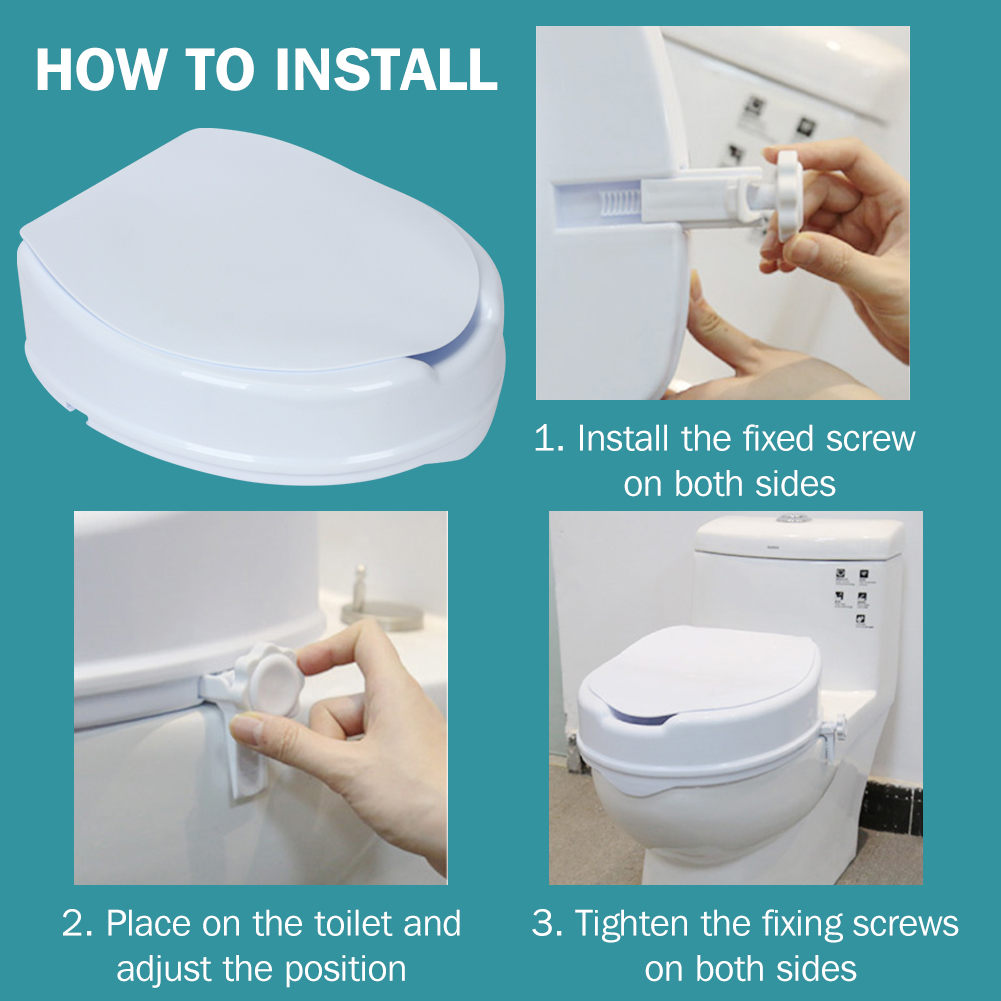 HOW TO INSTALL

1. Install the fixed screw on both sides

2. Place on the toilet and adjust the position

3. Tighten the fixing screws on both sides