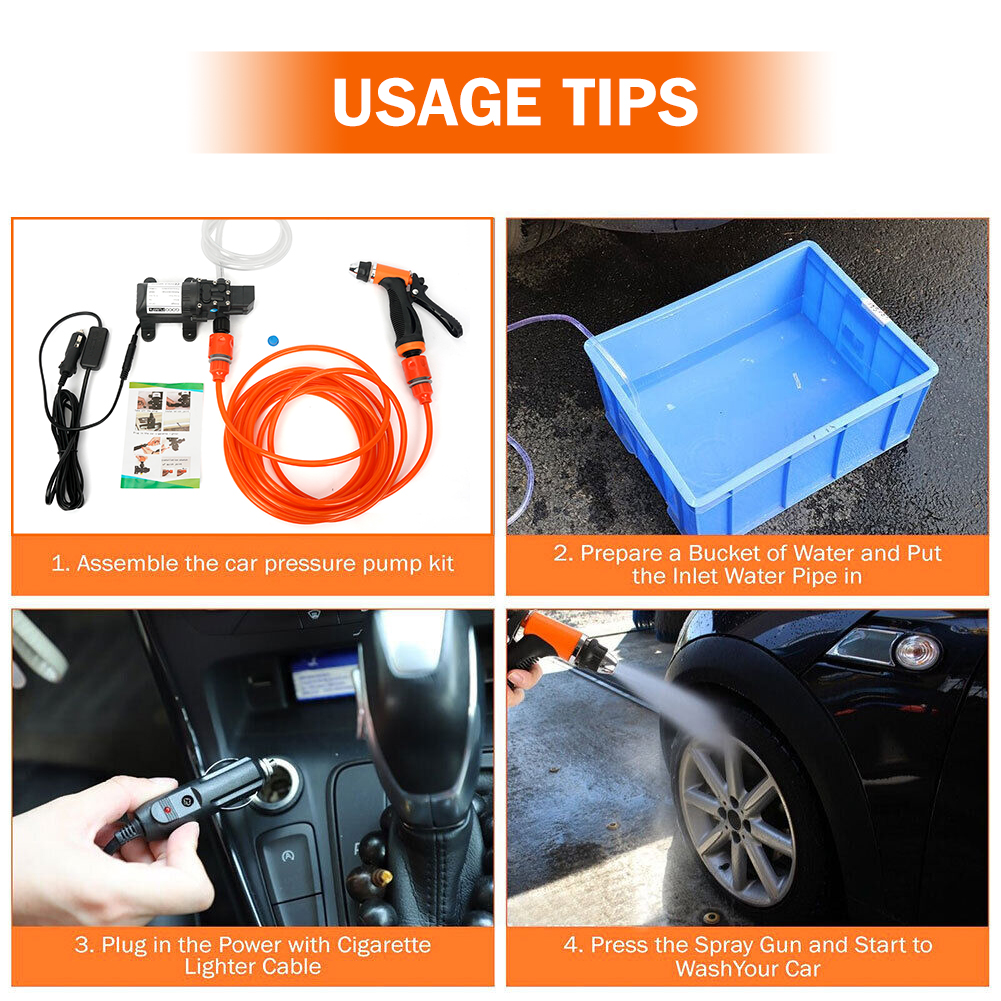 USAGE TIPS

1. Assemble the car pressure pump kit

2. Prepare a Bucket of Water and Put the Inlet Water Pipe in

3. Plug in the Power with Cigarette Lighter Cable

4. Press the Spray Gun and Start to WashYour Car