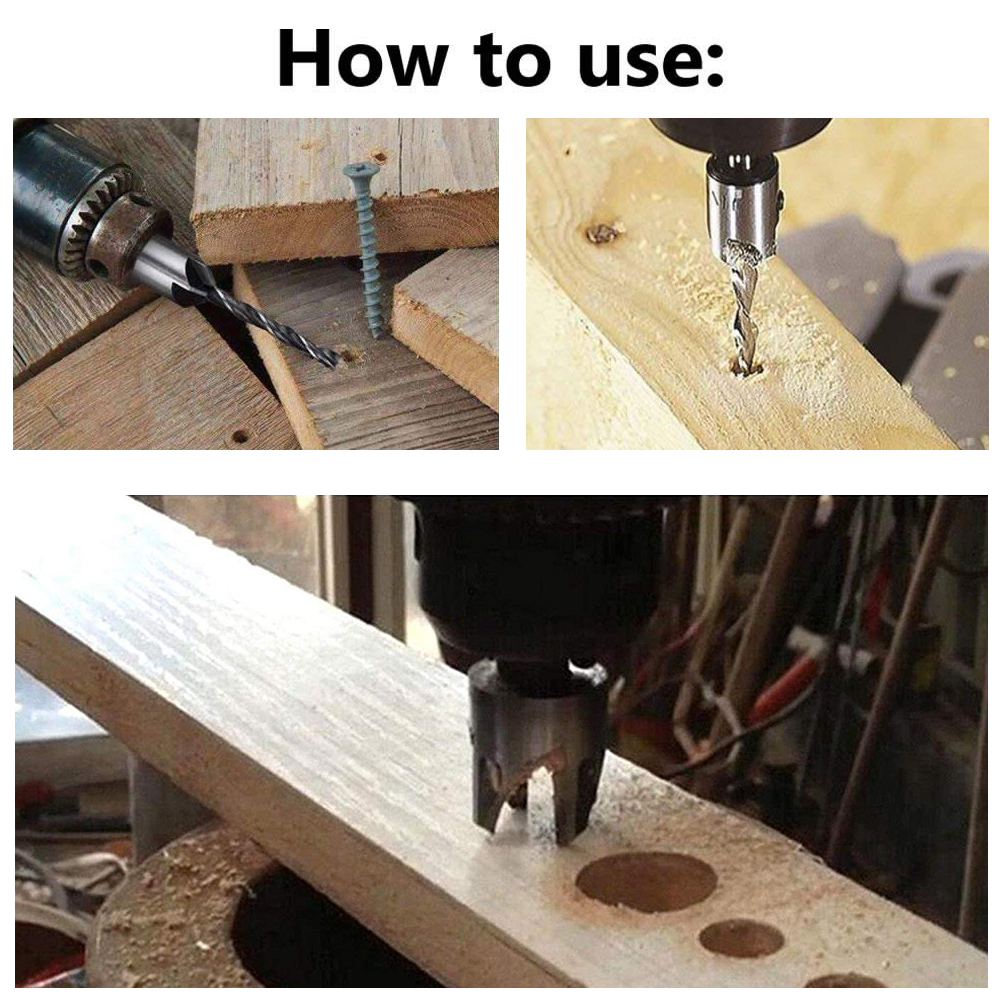 How to use: