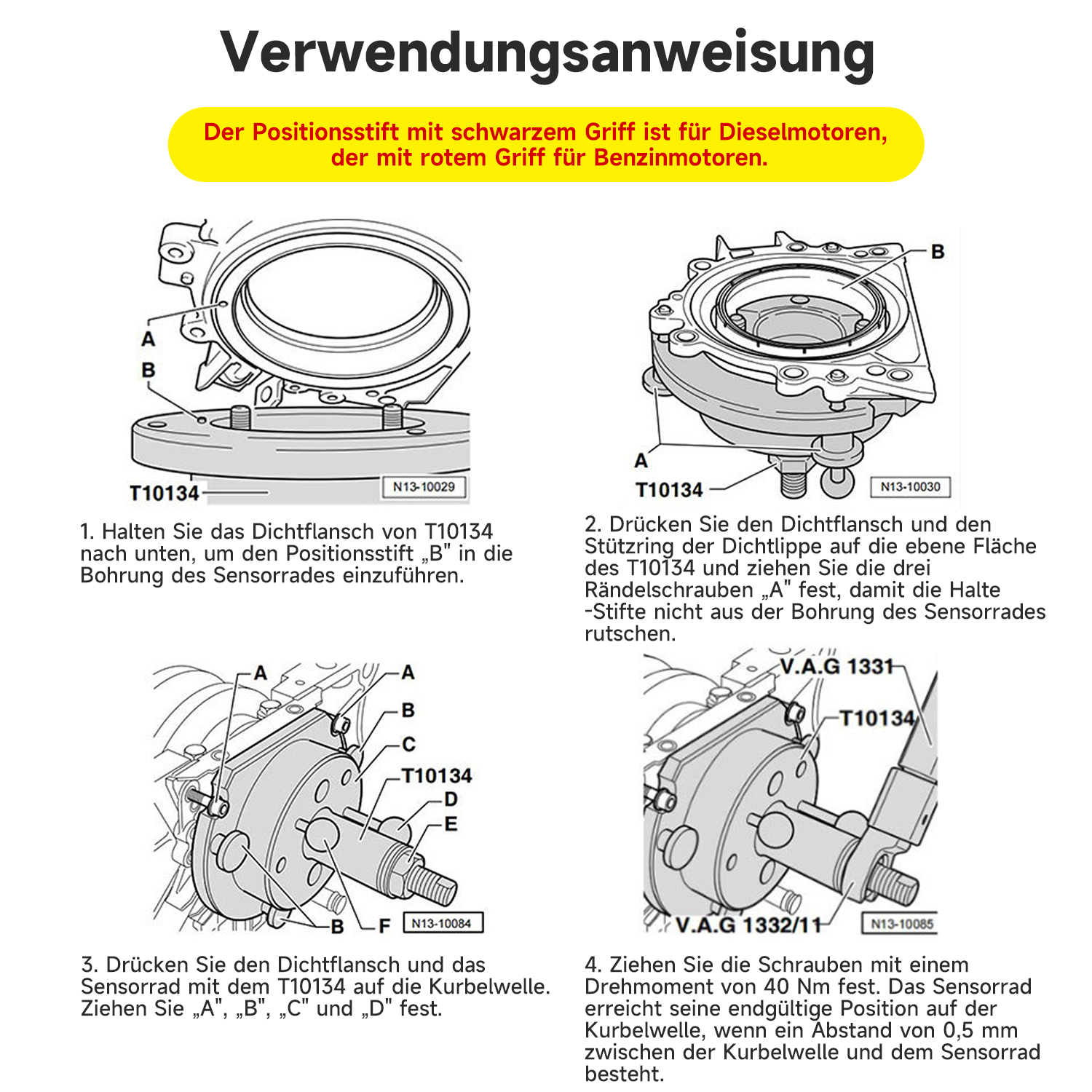 Verwendungsanweisung

Der Positionsstift mit schwarzem Griff ist für Dieselmotoren, der mit rotem Griff für Benzinmotoren.

A
B
T10134
N13-10029

1. Halten Sie das Dichtflansch von T10134 nach unten, um den Positionsstift „B" in die Bohrung des Sensorrades einzuführen.

B
A
T10134
N13-10030

2. Drücken Sie den Dichtflansch und den Stützring der Dichtlippe auf die ebene Fläche des T10134 und ziehen Sie die drei Rändelschrauben „A" fest, damit die Halte -Stifte nicht aus der Bohrung des Sensorrades rutschen.

A
A
B
C
T10134
D
E
B
F
N13-10084

3. Drücken Sie den Dichtflansch und das Sensorrad mit dem T10134 auf die Kurbelwelle. Ziehen Sie „A", „B", „C" und „D" fest.

V.A.G 1331
T10134
V.A.G 1332/11
N13-10085

4. Ziehen Sie die Schrauben mit einem Drehmoment von 40 Nm fest. Das Sensorrad erreicht seine endgültige Position auf der Kurbelwelle, wenn ein Abstand von 0,5 mm zwischen der Kurbelwelle und dem Sensorrad besteht.