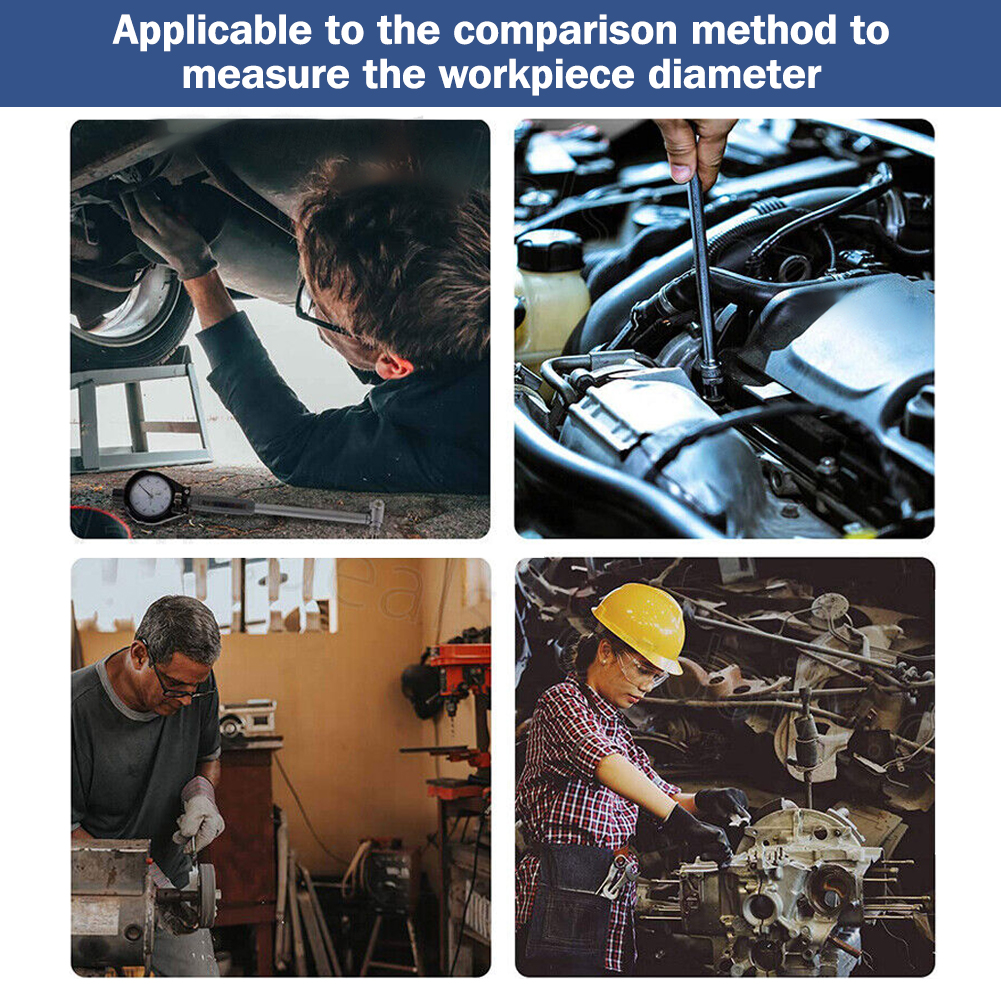 Applicable to the comparison method to measure the workpiece diameter