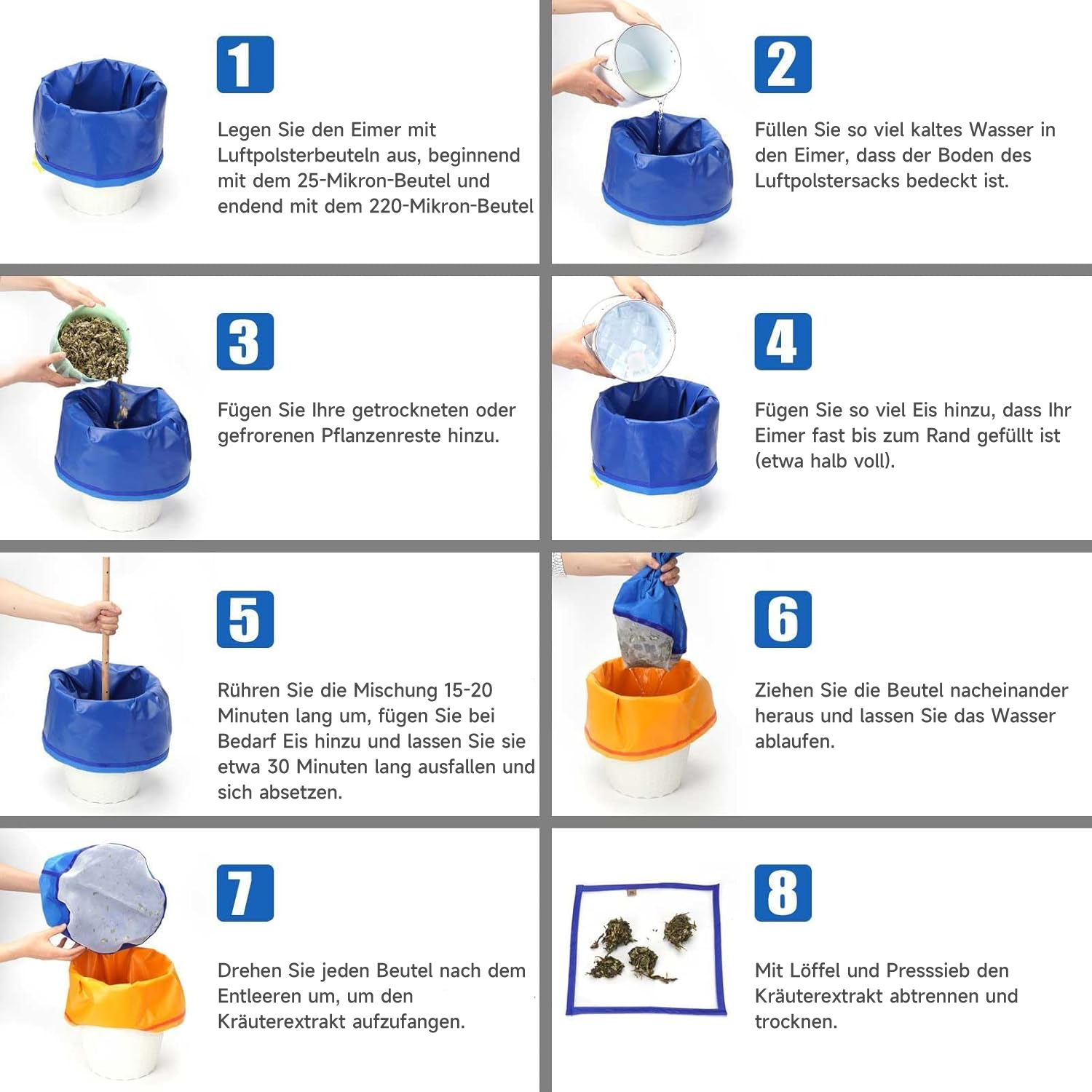 1

Legen Sie den Eimer mit Luftpolsterbeuteln aus, beginnend mit dem 25-Mikron-Beutel und endend mit dem 220-Mikron-Beutel

2

Füllen Sie so viel kaltes Wasser in den Eimer, dass der Boden des Luftpolstersacks bedeckt ist.

3

Fügen Sie Ihre getrockneten oder gefrorenen Pflanzenreste hinzu.

4

Fügen Sie so viel Eis hinzu, dass Ihr Eimer fast bis zum Rand gefüllt ist (etwa halb voll).

5

Rühren Sie die Mischung 15-20 Minuten lang um, fügen Sie bei Bedarf Eis hinzu und lassen Sie sie etwa 30 Minuten lang ausfallen und sich absetzen.

6

Ziehen Sie die Beutel nacheinander heraus und lassen Sie das Wasser ablaufen.

7

Drehen Sie jeden Beutel nach dem Entleeren um, um den Kräuterextrakt aufzufangen.

8

Mit Löffel und Presssieb den Kräuterextrakt abtrennen und trocknen.